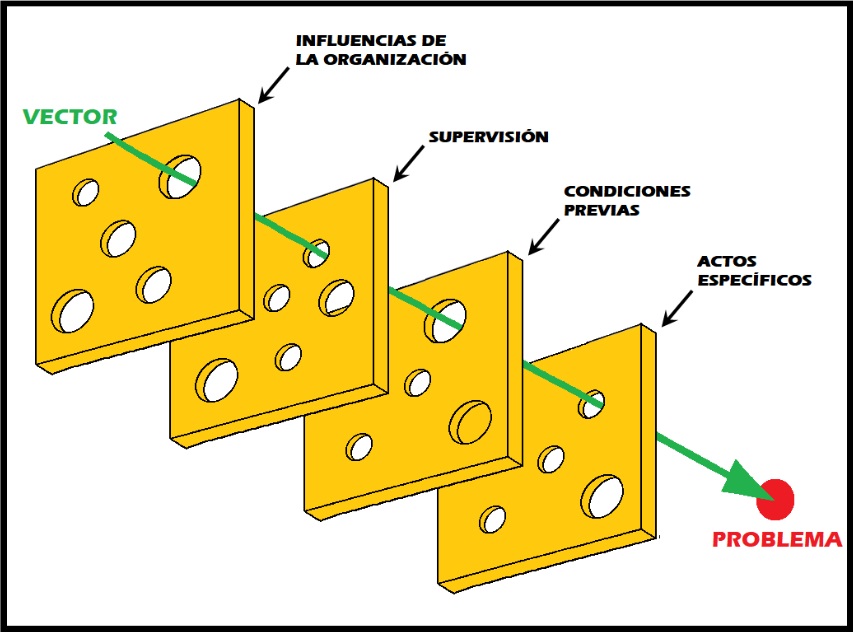 INFLUENCIAS DE LA ORGANIZACIÓN

VECTOR

SUPERVISIÓN

CONDICIONES PREVIAS

ACTOS ESPECÍFICOS

PROBLEMA